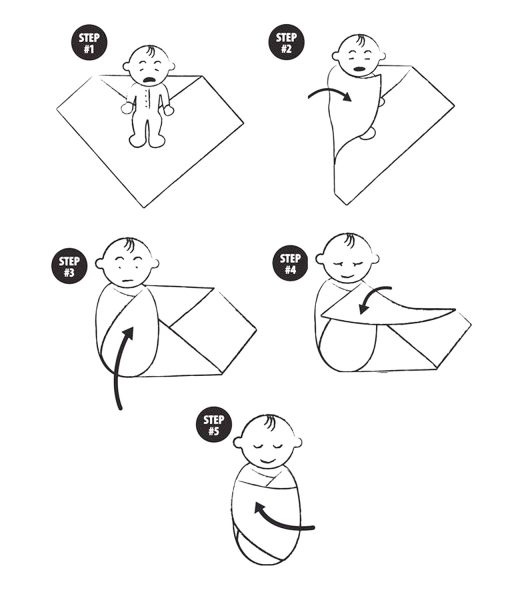 STEP #1

STEP #2

STEP #3

STEP #4

STEP #5